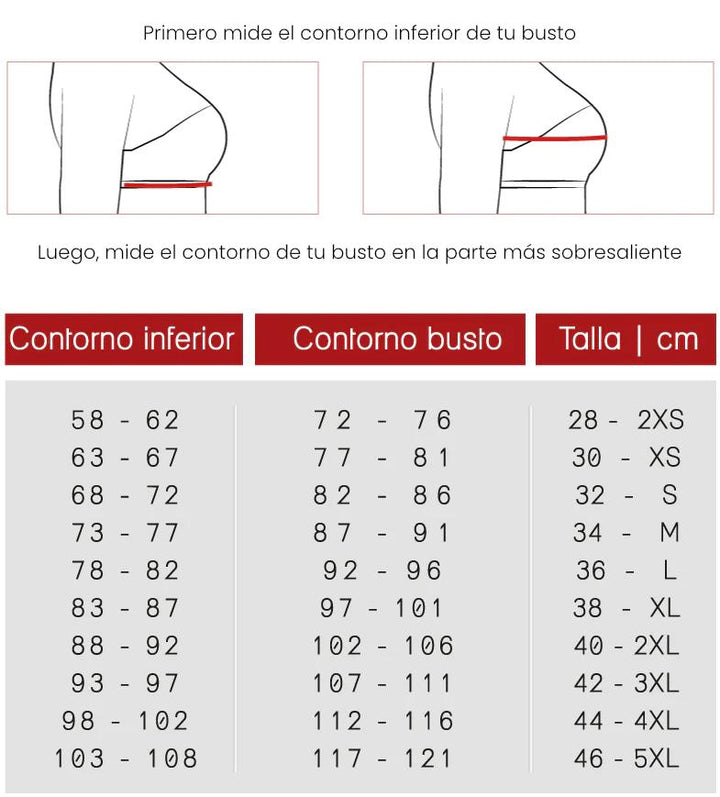 Primero mide el contorno inferior de tu busto

Luego, mide el contorno de tu busto en la parte más sobresaliente

| Contorno inferior | Contorno busto | Talla \| cm |
|---|---|---|
| 58 - 62 | 72 - 76 | 28 - 2XS |
| 63 - 67 | 77 - 81 | 30 - XS |
| 68 - 72 | 82 - 86 | 32 - S |
| 73 - 77 | 87 - 91 | 34 - M |
| 78 - 82 | 92 - 96 | 36 - L |
| 83 - 87 | 97 - 101 | 38 - XL |
| 88 - 92 | 102 - 106 | 40 - 2XL |
| 93 - 97 | 107 - 111 | 42 - 3XL |
| 98 - 102 | 112 - 116 | 44 - 4XL |
| 103 - 108 | 117 - 121 | 46 - 5XL |